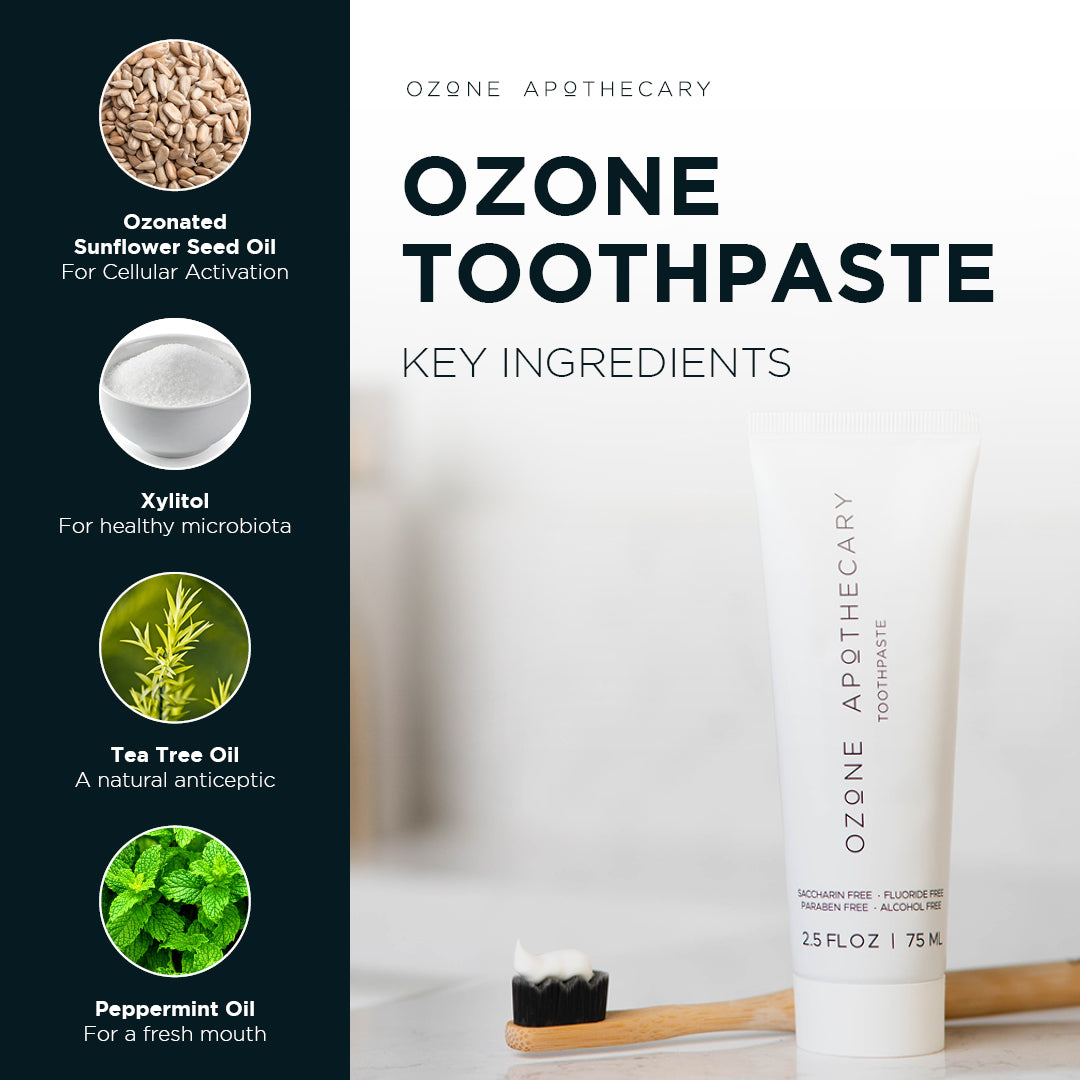 Ozonated Sunflower Seed Oil
For Cellular Activation

Xylitol
For healthy microbiota

Tea Tree Oil
A natural anticeptic

Peppermint Oil
For a fresh mouth

OZONE APOTHECARY

OZONE TOOTHPASTE

KEY INGREDIENTS

OZONE APOTHECARY
TOOTHPASTE

SACCHARIN FREE · FLUORIDE FREE
PARABEN FREE · ALCOHOL FREE

2.5 FL OZ | 75 ML