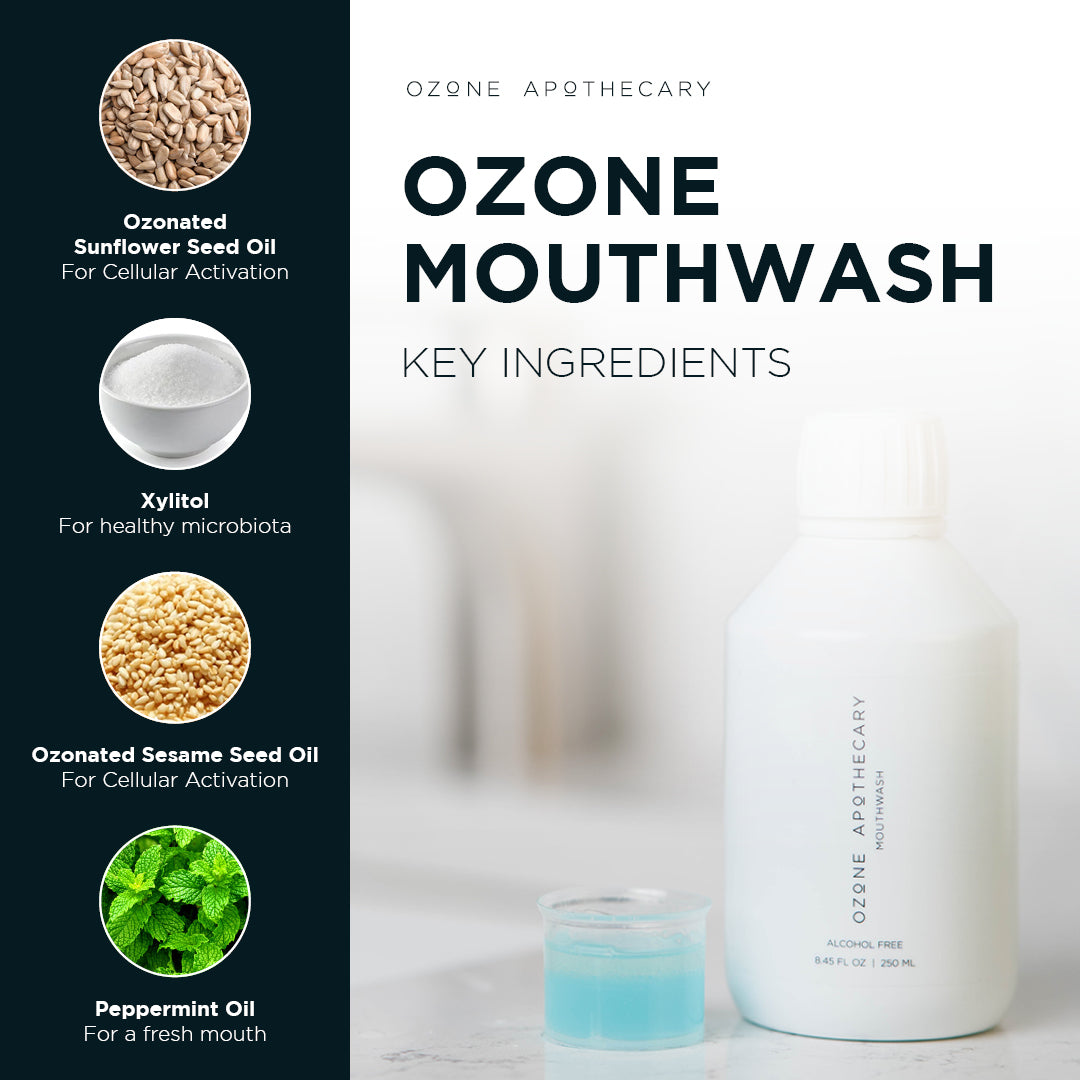 Ozonated Sunflower Seed Oil
For Cellular Activation

Xylitol
For healthy microbiota

Ozonated Sesame Seed Oil
For Cellular Activation

Peppermint Oil
For a fresh mouth

OZONE APOTHECARY

OZONE MOUTHWASH

KEY INGREDIENTS

OZONE APOTHECARY
MOUTHWASH

ALCOHOL FREE
8.45 FL OZ | 250 ML