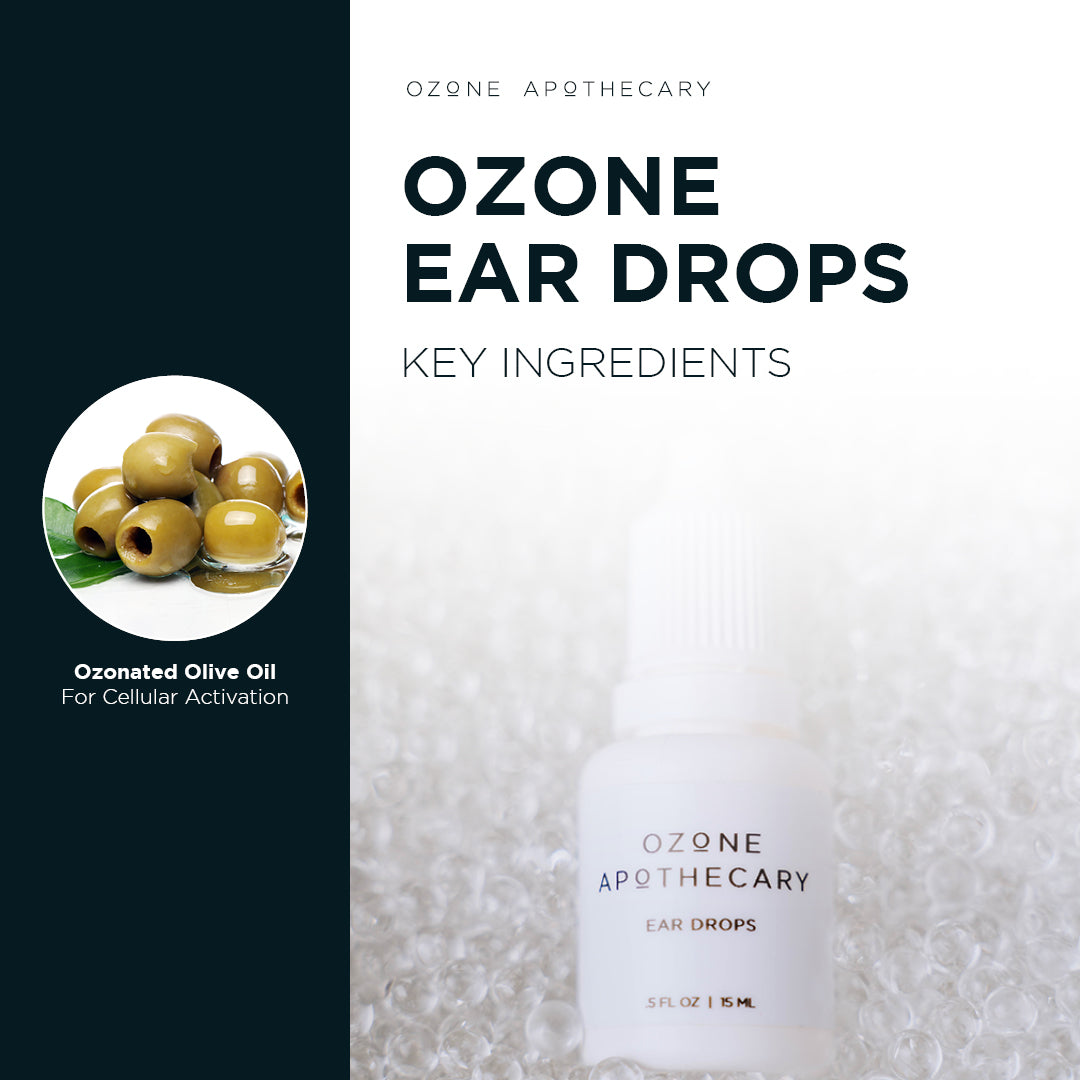 OZONE APOTHECARY

OZONE EAR DROPS

KEY INGREDIENTS

Ozonated Olive Oil
For Cellular Activation

OZONE
APOTHECARY
EAR DROPS
.5 FL OZ | 15 ML